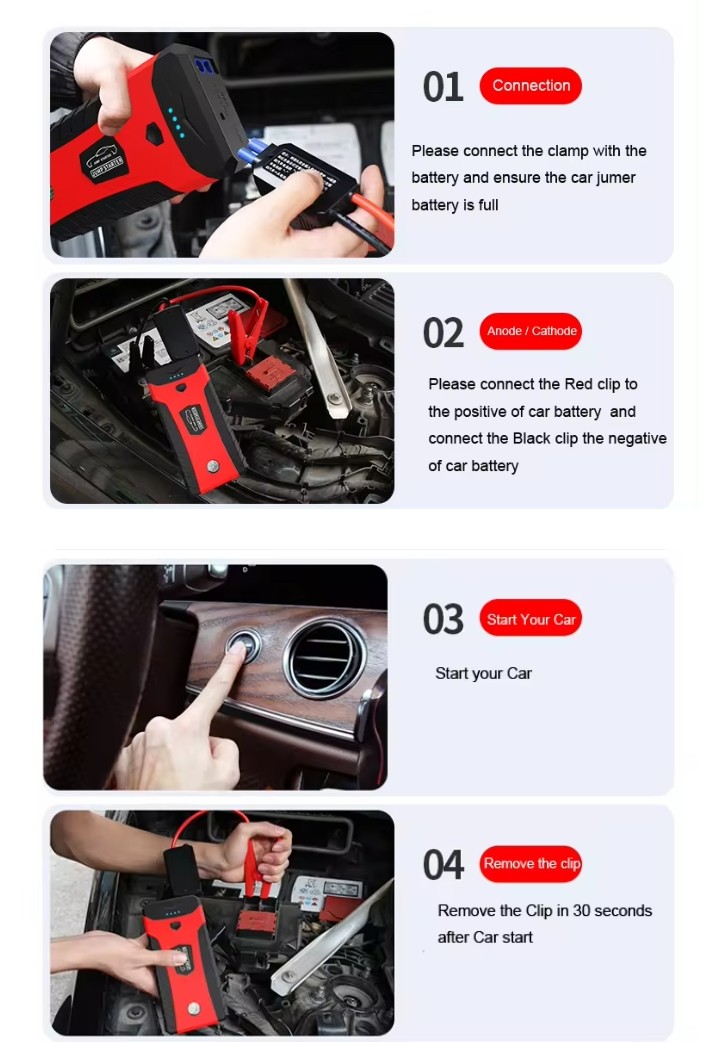 JUMP STARTER

01 Connection

Please connect the clamp with the battery and ensure the car jumer battery is full

02 Anode / Cathode

Please connect the Red clip to the positive of car battery and connect the Black clip the negative of car battery

03 Start Your Car

Start your Car

04 Remove the clip

Remove the Clip in 30 seconds after Car start